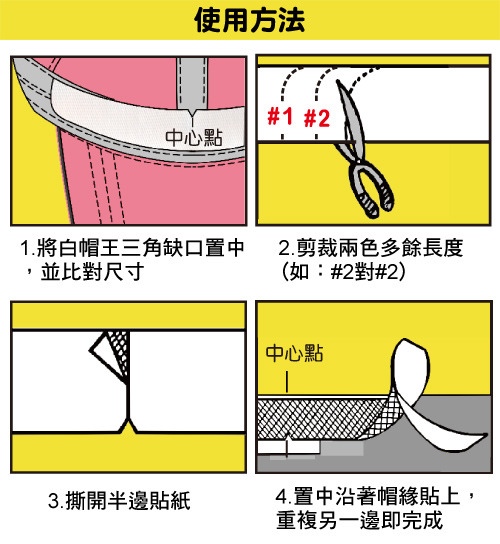 使用方法

中心點

#1 #2

1.將白帽王三角缺口置中，並比對尺寸

2.剪裁兩色多餘長度（如：#2對#2）

中心點

3.撕開半邊貼紙

4.置中沿著帽緣貼上，重複另一邊即完成